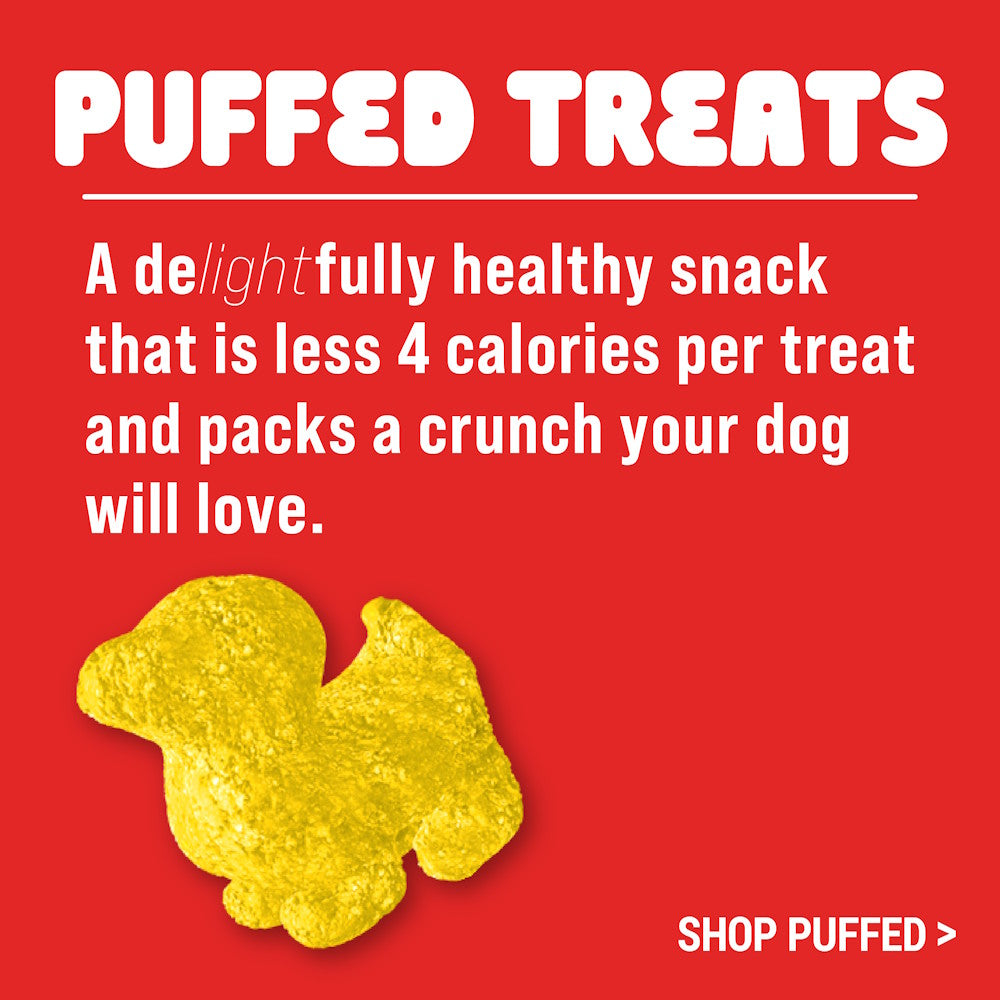 PUFFED TREATS

A delightfully healthy snack that is less 4 calories per treat and packs a crunch your dog will love.

SHOP PUFFED >