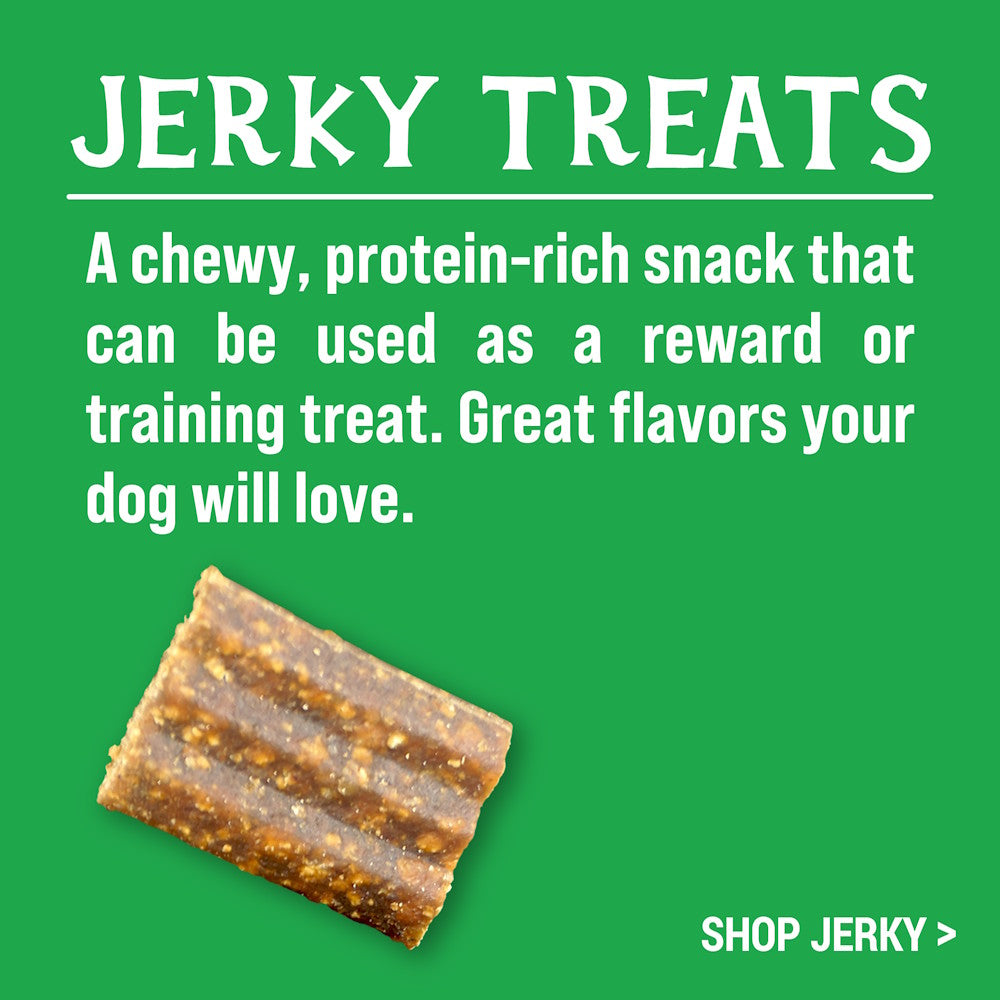 JERKY TREATS

A chewy, protein-rich snack that can be used as a reward or training treat. Great flavors your dog will love.

SHOP JERKY >