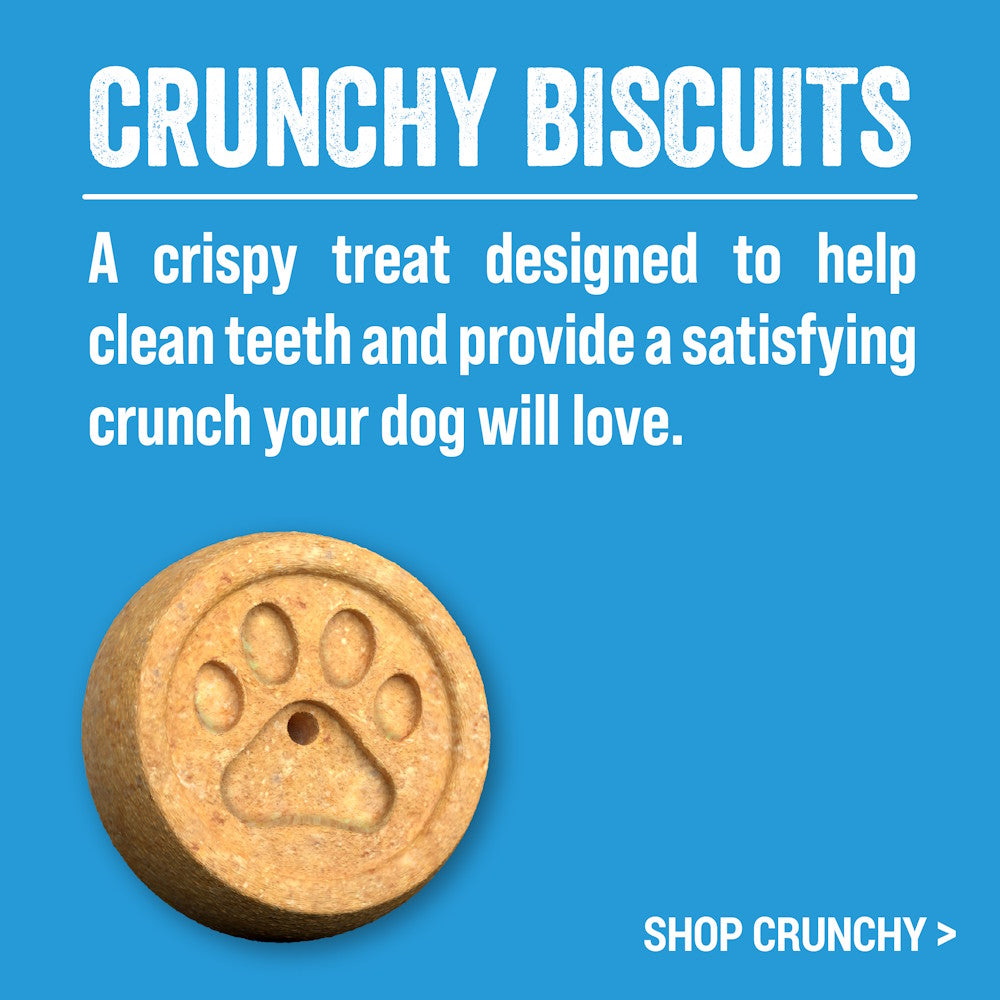 CRUNCHY BISCUITS

A crispy treat designed to help clean teeth and provide a satisfying crunch your dog will love.

SHOP CRUNCHY >