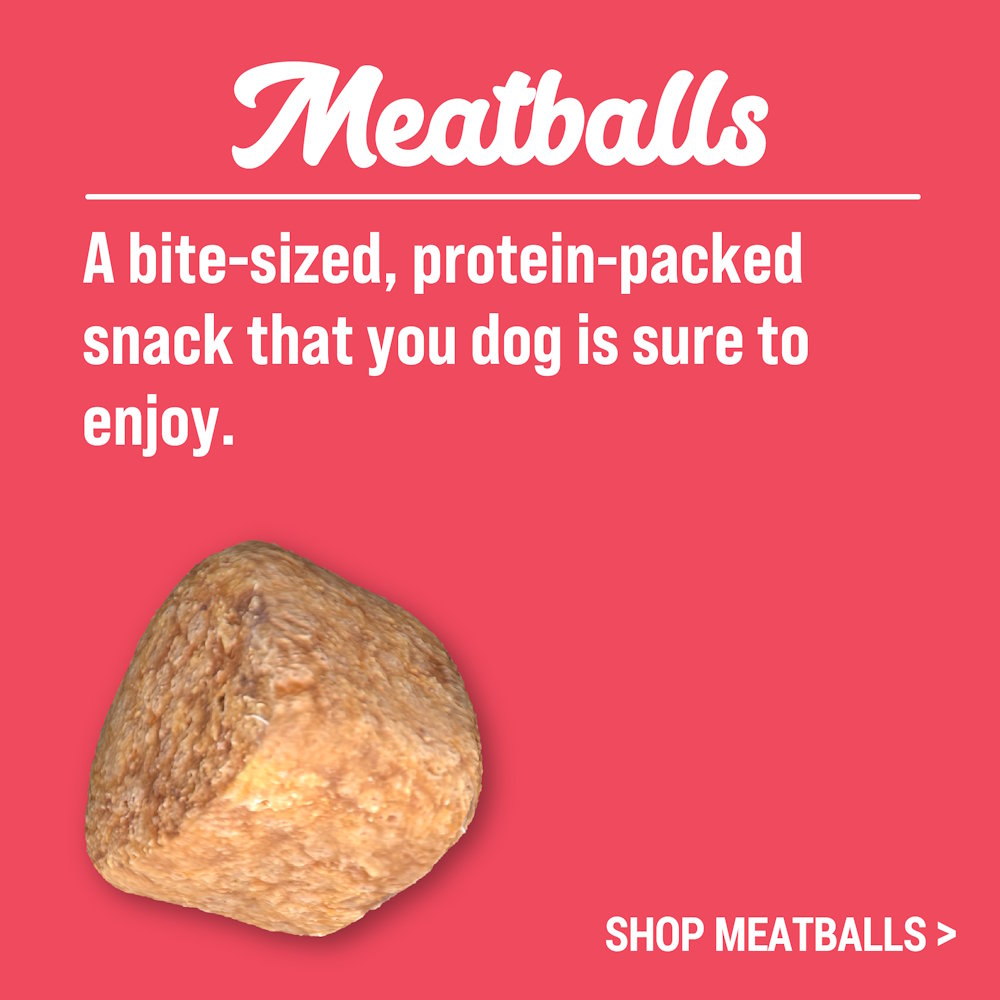 Meatballs

A bite-sized, protein-packed snack that you dog is sure to enjoy.

SHOP MEATBALLS >